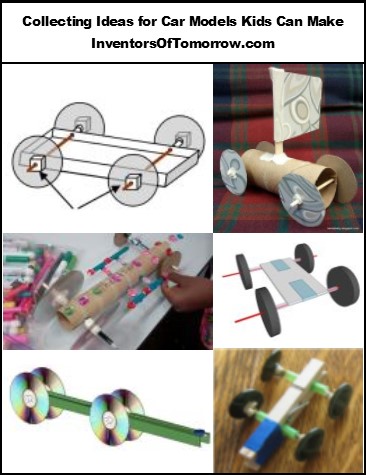 Collecting Ideas for Car Models Kids Can Make
InventorsOfTomorrow.com